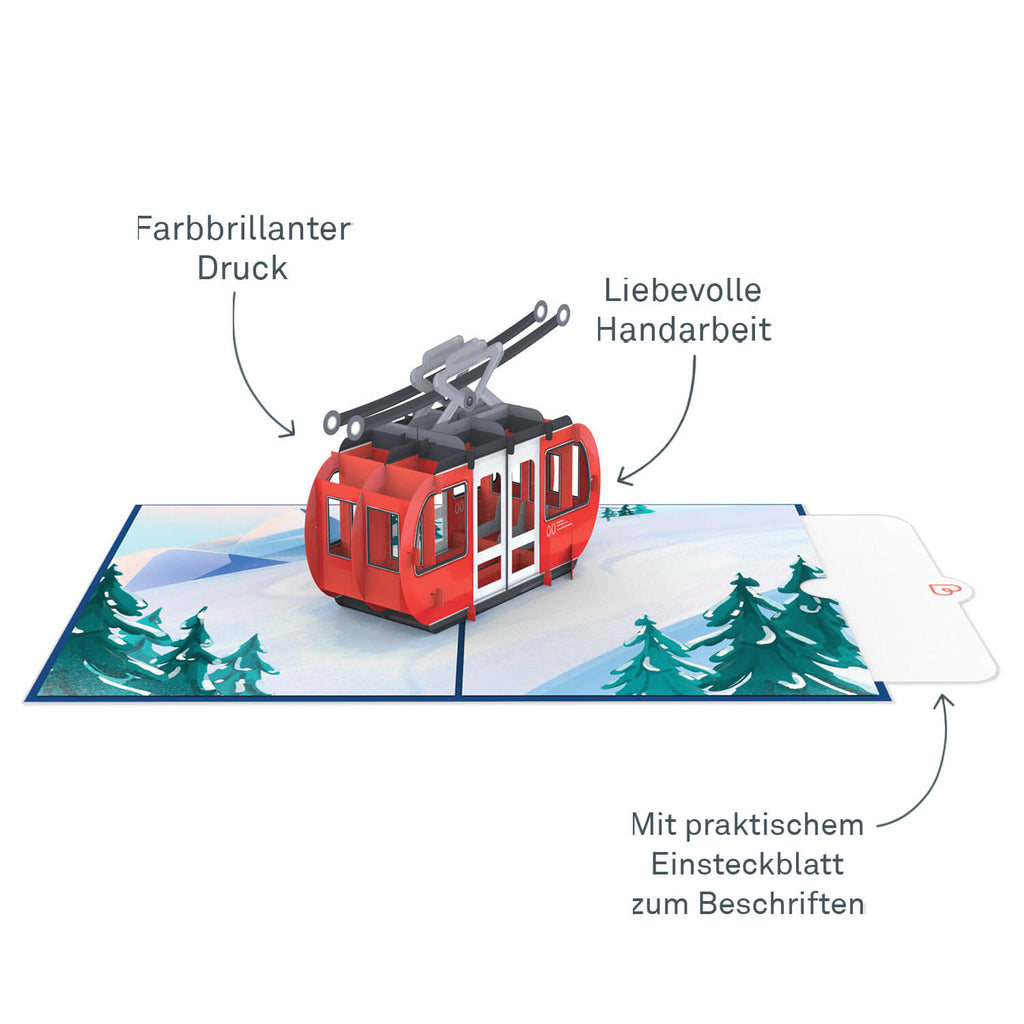 Farbbrillanter Druck

Liebevolle Handarbeit

Mit praktischem Einsteckblatt zum Beschriften